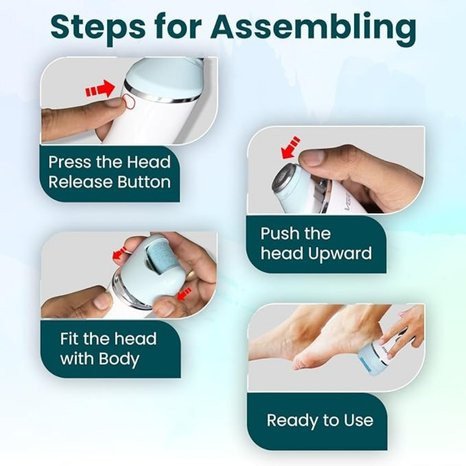 Steps for Assembling

Press the Head Release Button

Push the head Upward

Fit the head with Body

Ready to Use